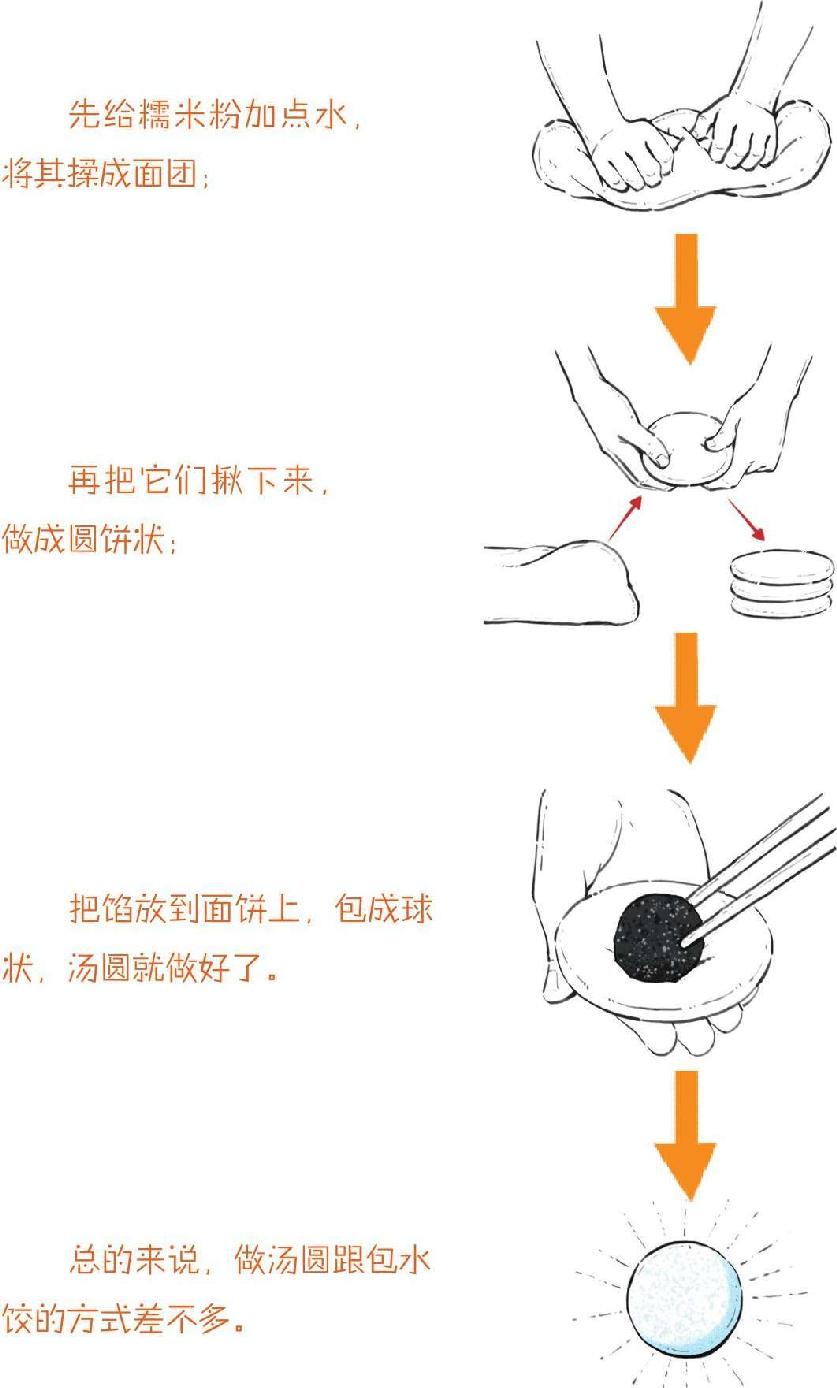 先给糯米粉加点水，将其揉成面团；

再把它们揪下来，做成圆饼状；

把馅放到面饼上，包成球状，汤圆就做好了。

总的来说，做汤圆跟包水饺的方式差不多。