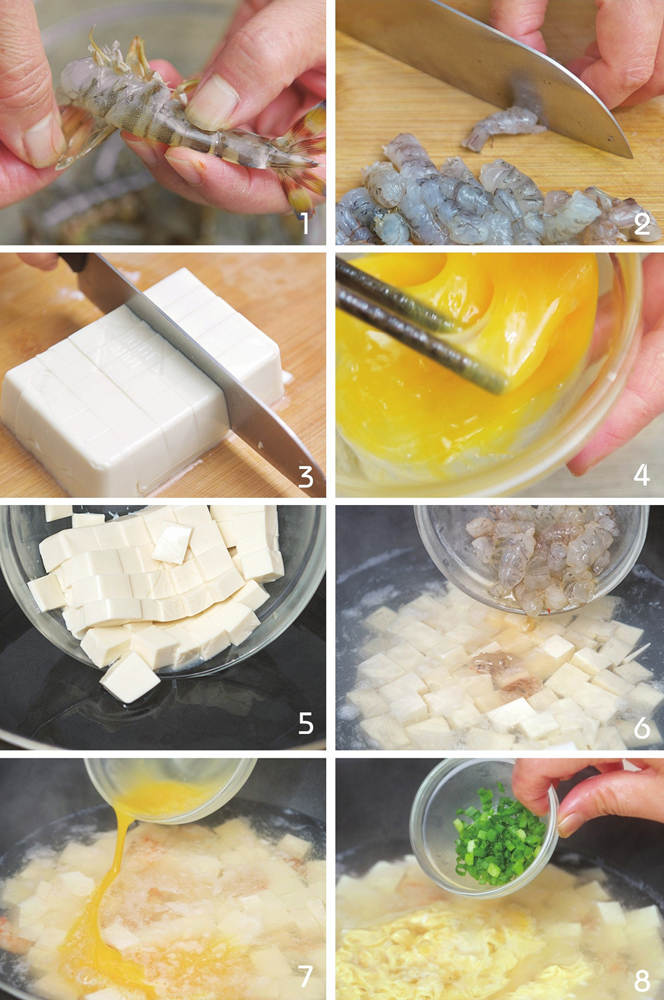 1
2
3
4
5
6
7
8