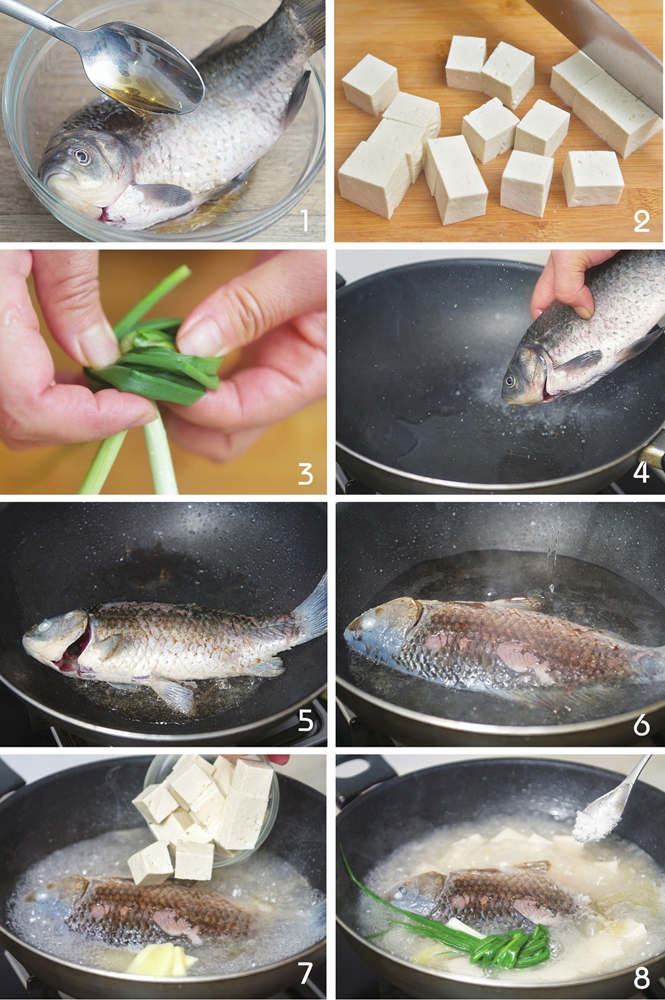 1
2
3
4
5
6
7
8