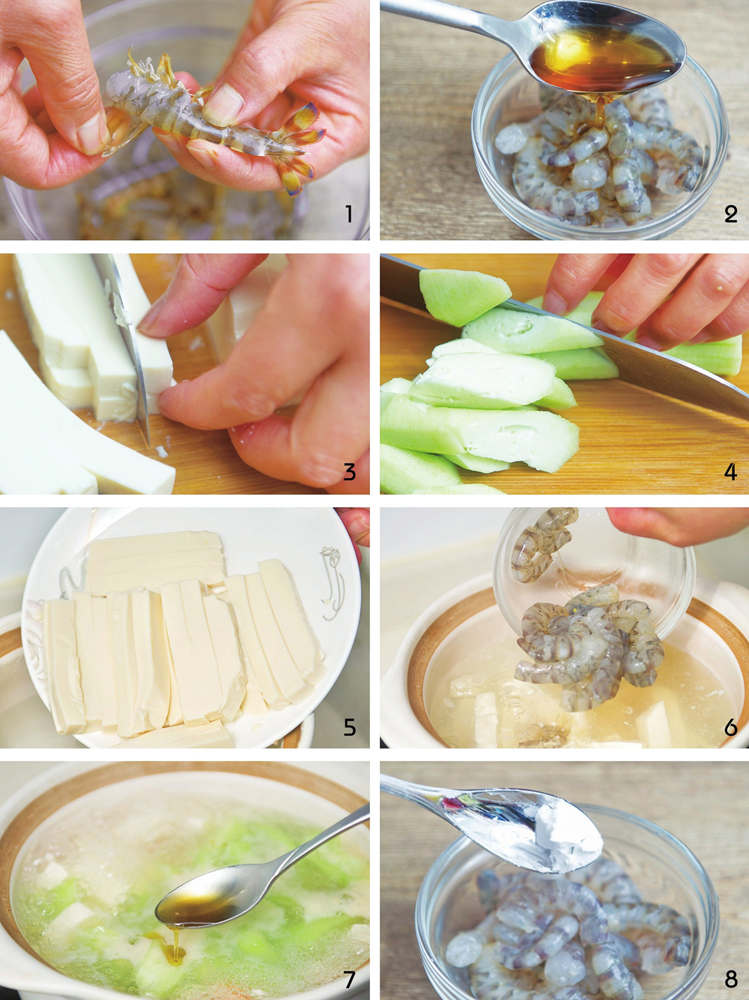 1
2
3
4
5
6
7
8